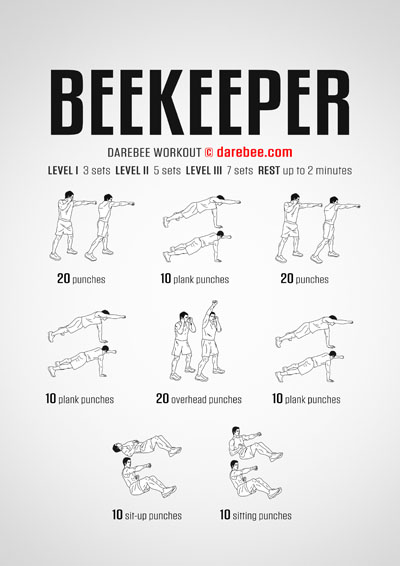 BEEKEEPER

DAREBEE WORKOUT © darebee.com

LEVEL I 3 sets LEVEL II 5 sets LEVEL III 7 sets REST up to 2 minutes

20 punches

10 plank punches

20 punches

10 plank punches

20 overhead punches

10 plank punches

10 sit-up punches

10 sitting punches