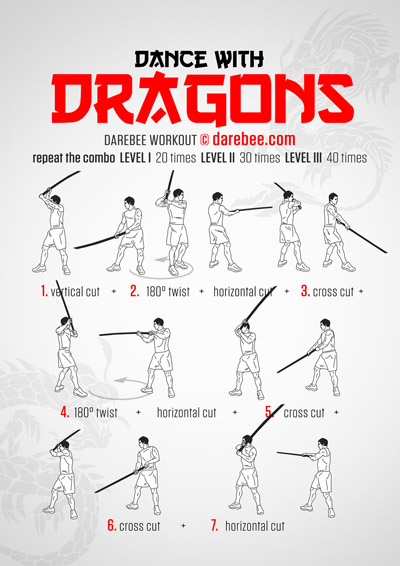 DANCE WITH
DRAGONS

DAREBEE WORKOUT © darebee.com

repeat the combo LEVEL I 20 times LEVEL II 30 times LEVEL III 40 times

1. vertical cut + 2. 180° twist + horizontal cut + 3. cross cut +

4. 180° twist + horizontal cut + 5. cross cut +

6. cross cut + 7. horizontal cut