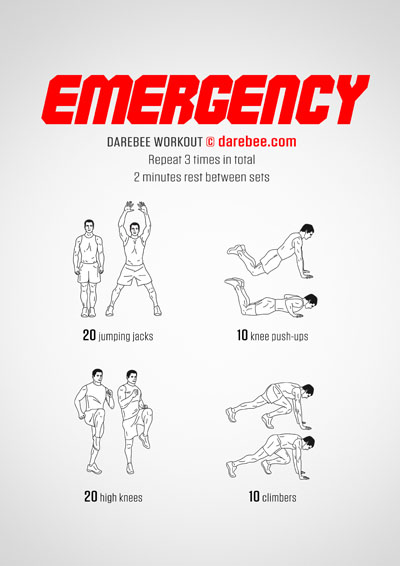 EMERGENCY

DAREBEE WORKOUT © darebee.com

Repeat 3 times in total

2 minutes rest between sets

20 jumping jacks

10 knee push-ups

20 high knees

10 climbers