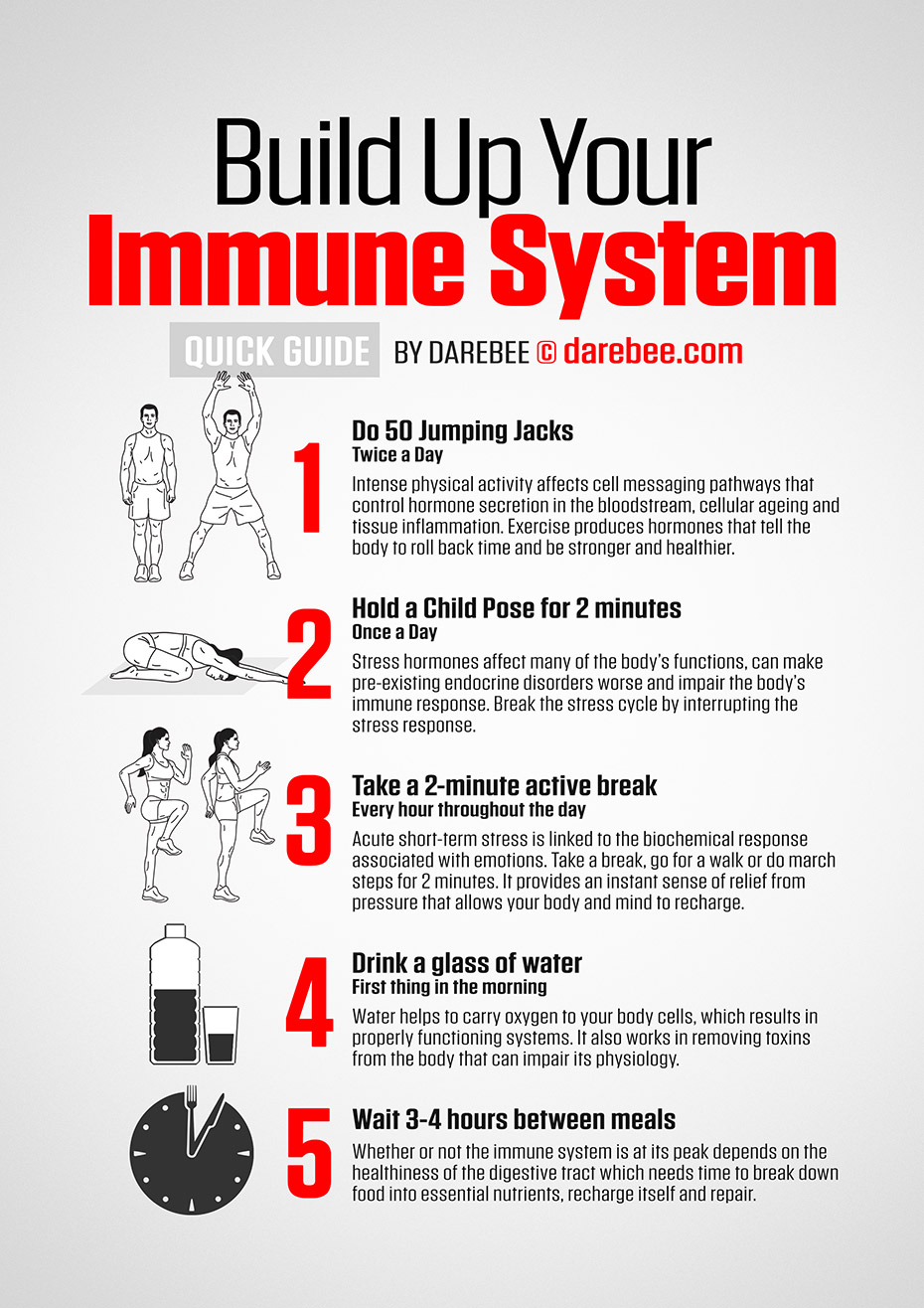 Build Up Your
Immune System

QUICK GUIDE BY DAREBEE © darebee.com

1
Do 50 Jumping Jacks
Twice a Day
Intense physical activity affects cell messaging pathways that control hormone secretion in the bloodstream, cellular ageing and tissue inflammation. Exercise produces hormones that tell the body to roll back time and be stronger and healthier.

2
Hold a Child Pose for 2 minutes
Once a Day
Stress hormones affect many of the body's functions, can make pre-existing endocrine disorders worse and impair the body's immune response. Break the stress cycle by interrupting the stress response.

3
Take a 2-minute active break
Every hour throughout the day
Acute short-term stress is linked to the biochemical response associated with emotions. Take a break, go for a walk or do march steps for 2 minutes. It provides an instant sense of relief from pressure that allows your body and mind to recharge.

4
Drink a glass of water
First thing in the morning
Water helps to carry oxygen to your body cells, which results in properly functioning systems. It also works in removing toxins from the body that can impair its physiology.

5
Wait 3-4 hours between meals
Whether or not the immune system is at its peak depends on the healthiness of the digestive tract which needs time to break down food into essential nutrients, recharge itself and repair.