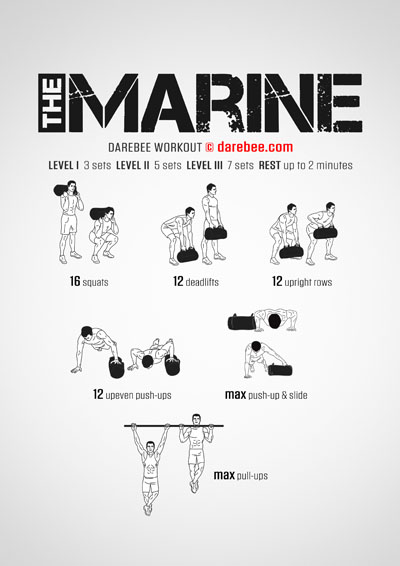 THE MARINE

DAREBEE WORKOUT © darebee.com

LEVEL I 3 sets LEVEL II 5 sets LEVEL III 7 sets REST up to 2 minutes

16 squats

12 deadlifts

12 upright rows

12 upeven push-ups

max push-up & slide

max pull-ups