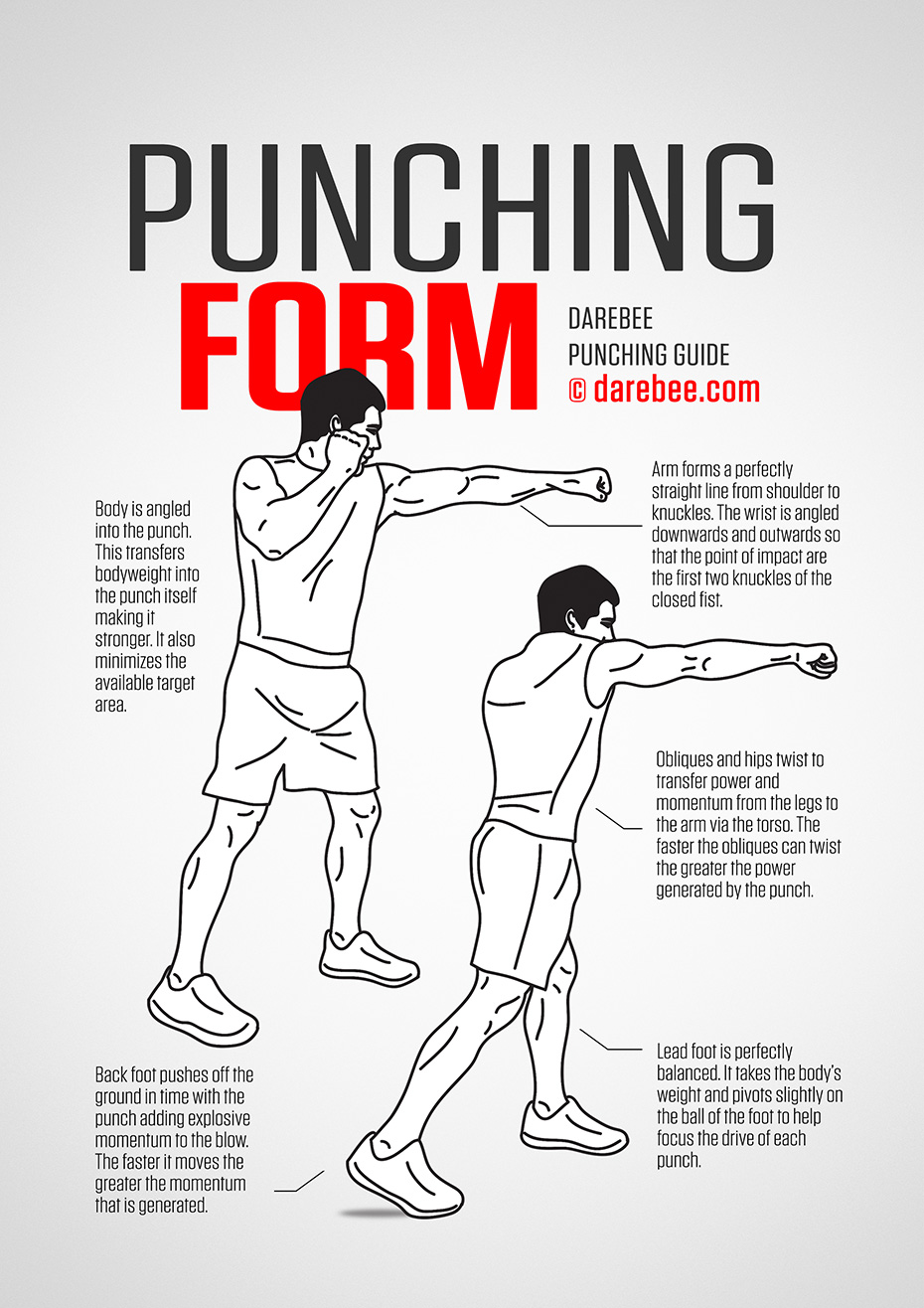 PUNCHING
FORM

DAREBEE
PUNCHING GUIDE
© darebee.com

Body is angled into the punch. This transfers bodyweight into the punch itself making it stronger. It also minimizes the available target area.

Arm forms a perfectly straight line from shoulder to knuckles. The wrist is angled downwards and outwards so that the point of impact are the first two knuckles of the closed fist.

Obliques and hips twist to transfer power and momentum from the legs to the arm via the torso. The faster the obliques can twist the greater the power generated by the punch.

Back foot pushes off the ground in time with the punch adding explosive momentum to the blow. The faster it moves the greater the momentum that is generated.

Lead foot is perfectly balanced. It takes the body's weight and pivots slightly on the ball of the foot to help focus the drive of each punch.