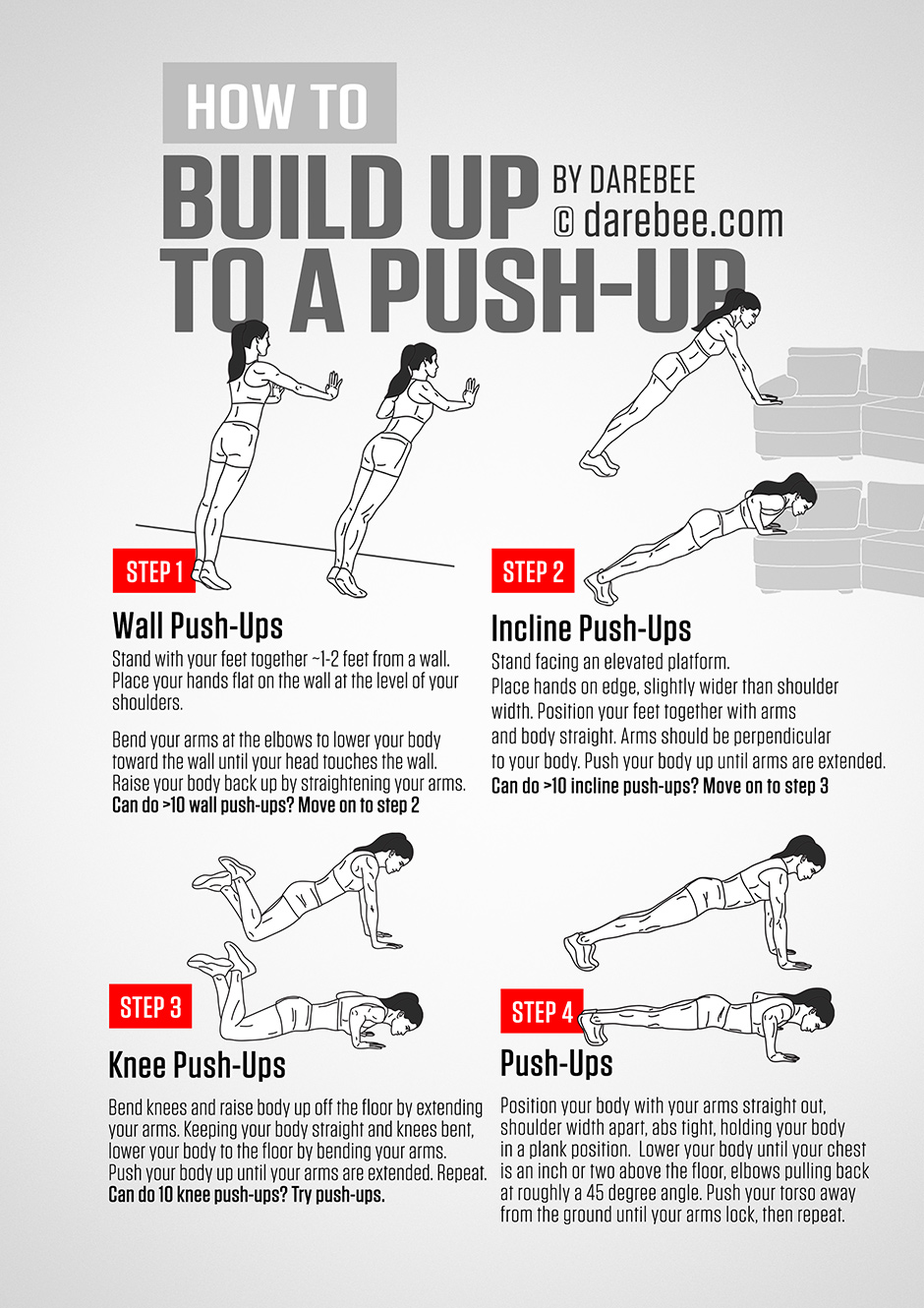 HOW TO
BUILD UP TO A PUSH-UP
BY DAREBEE
© darebee.com

STEP 1
Wall Push-Ups
Stand with your feet together ~1-2 feet from a wall. Place your hands flat on the wall at the level of your shoulders.

Bend your arms at the elbows to lower your body toward the wall until your head touches the wall. Raise your body back up by straightening your arms.
Can do >10 wall push-ups? Move on to step 2

STEP 2
Incline Push-Ups
Stand facing an elevated platform.
Place hands on edge, slightly wider than shoulder width. Position your feet together with arms and body straight. Arms should be perpendicular to your body. Push your body up until arms are extended.
Can do >10 incline push-ups? Move on to step 3

STEP 3
Knee Push-Ups
Bend knees and raise body up off the floor by extending your arms. Keeping your body straight and knees bent, lower your body to the floor by bending your arms. Push your body up until your arms are extended. Repeat.
Can do 10 knee push-ups? Try push-ups.

STEP 4
Push-Ups
Position your body with your arms straight out, shoulder width apart, abs tight, holding your body in a plank position. Lower your body until your chest is an inch or two above the floor, elbows pulling back at roughly a 45 degree angle. Push your torso away from the ground until your arms lock, then repeat.