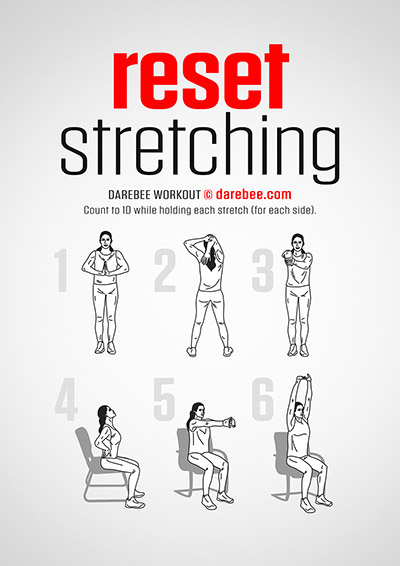 reset
stretching

DAREBEE WORKOUT © darebee.com
Count to 10 while holding each stretch (for each side).

1

2

3

4

5

6